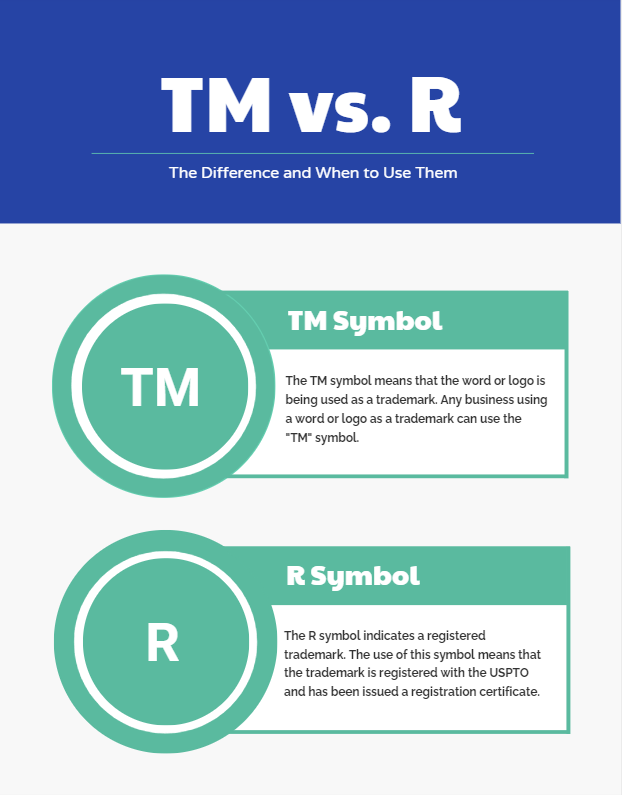 TM vs. R

The Difference and When to Use Them

TM

TM Symbol

The TM symbol means that the word or logo is being used as a trademark. Any business using a word or logo as a trademark can use the "TM" symbol.

R

R Symbol

The R symbol indicates a registered trademark. The use of this symbol means that the trademark is registered with the USPTO and has been issued a registration certificate.